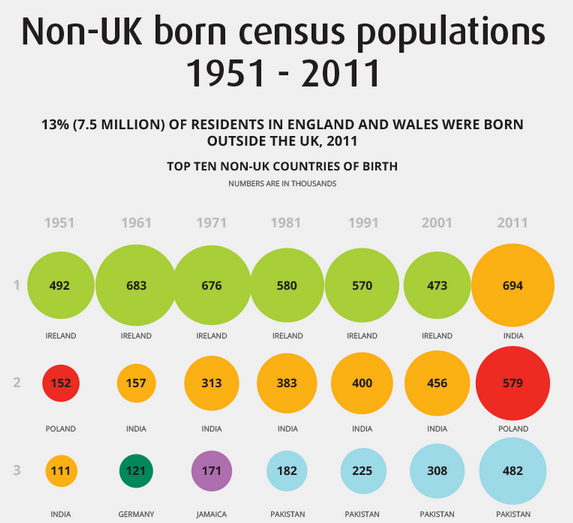 Non-UK born census populations 1951 - 2011

13% (7.5 MILLION) OF RESIDENTS IN ENGLAND AND WALES WERE BORN OUTSIDE THE UK, 2011

TOP TEN NON-UK COUNTRIES OF BIRTH

NUMBERS ARE IN THOUSANDS

| | 1951 | 1961 | 1971 | 1981 | 1991 | 2001 | 2011 |
|---|---|---|---|---|---|---|---|
| 1 | 492 IRELAND | 683 IRELAND | 676 IRELAND | 580 IRELAND | 570 IRELAND | 473 IRELAND | 694 INDIA |
| 2 | 152 POLAND | 157 INDIA | 313 INDIA | 383 INDIA | 400 INDIA | 456 INDIA | 579 POLAND |
| 3 | 111 INDIA | 121 GERMANY | 171 JAMAICA | 182 PAKISTAN | 225 PAKISTAN | 308 PAKISTAN | 482 PAKISTAN |